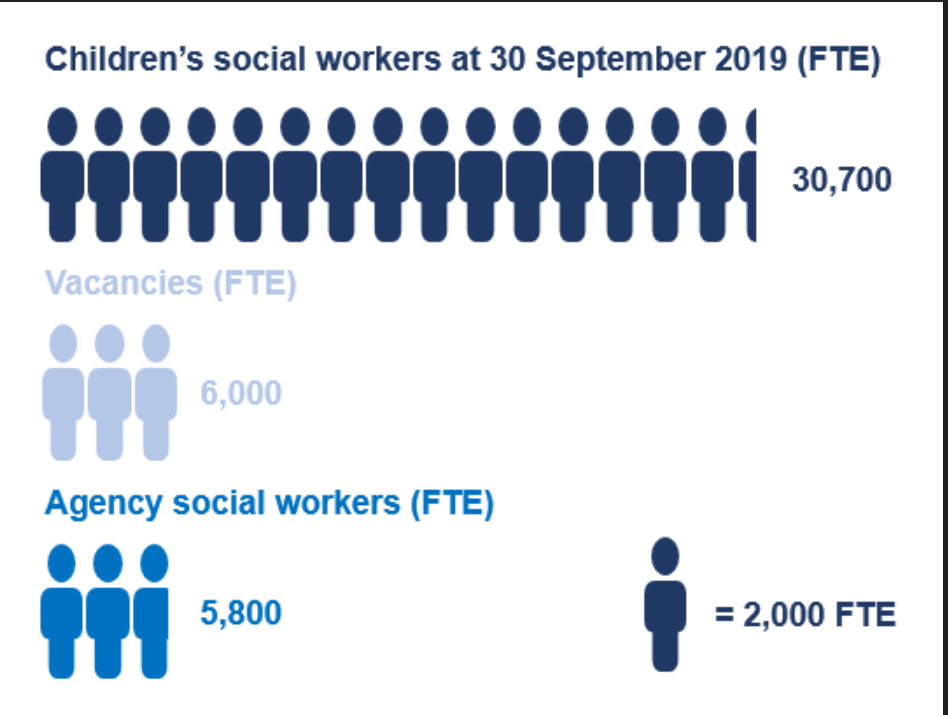 Children's social workers at 30 September 2019 (FTE)

30,700

Vacancies (FTE)

6,000

Agency social workers (FTE)

5,800

= 2,000 FTE